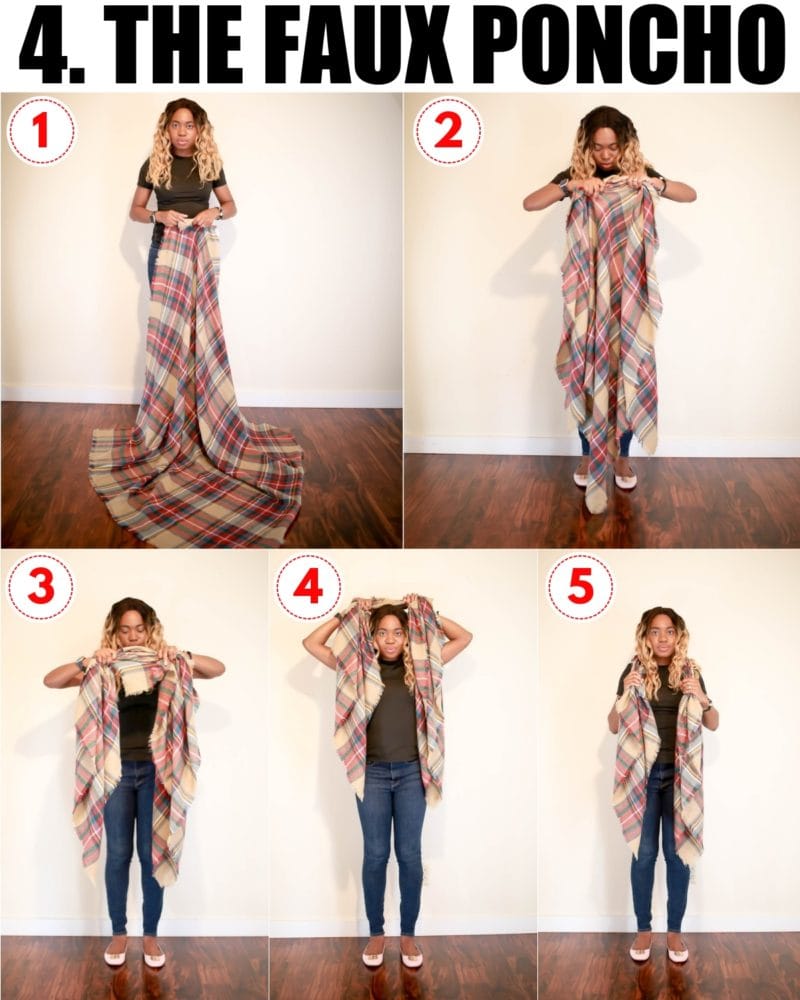 4. THE FAUX PONCHO

1

2

3

4

5