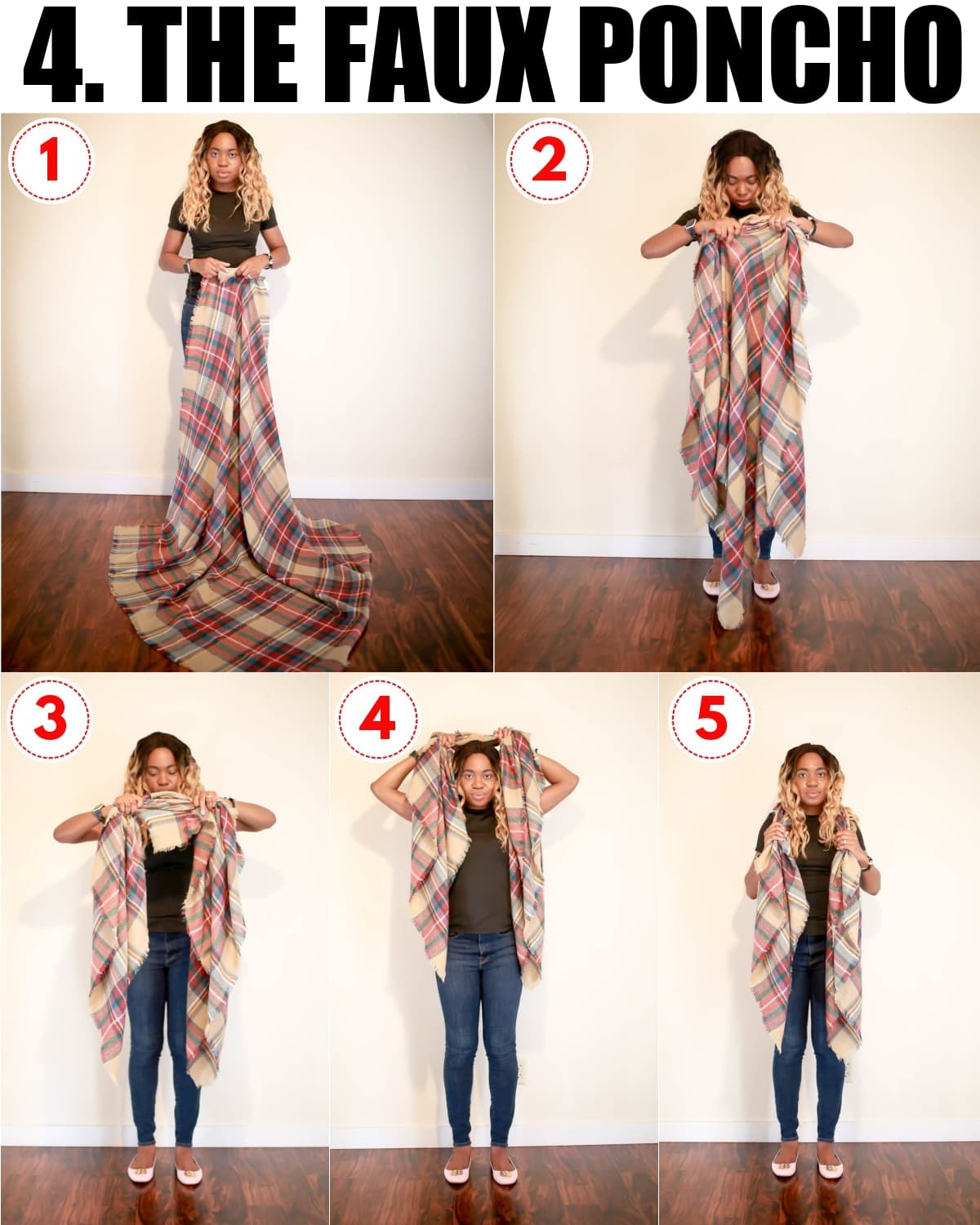 4. THE FAUX PONCHO

1

2

3

4

5