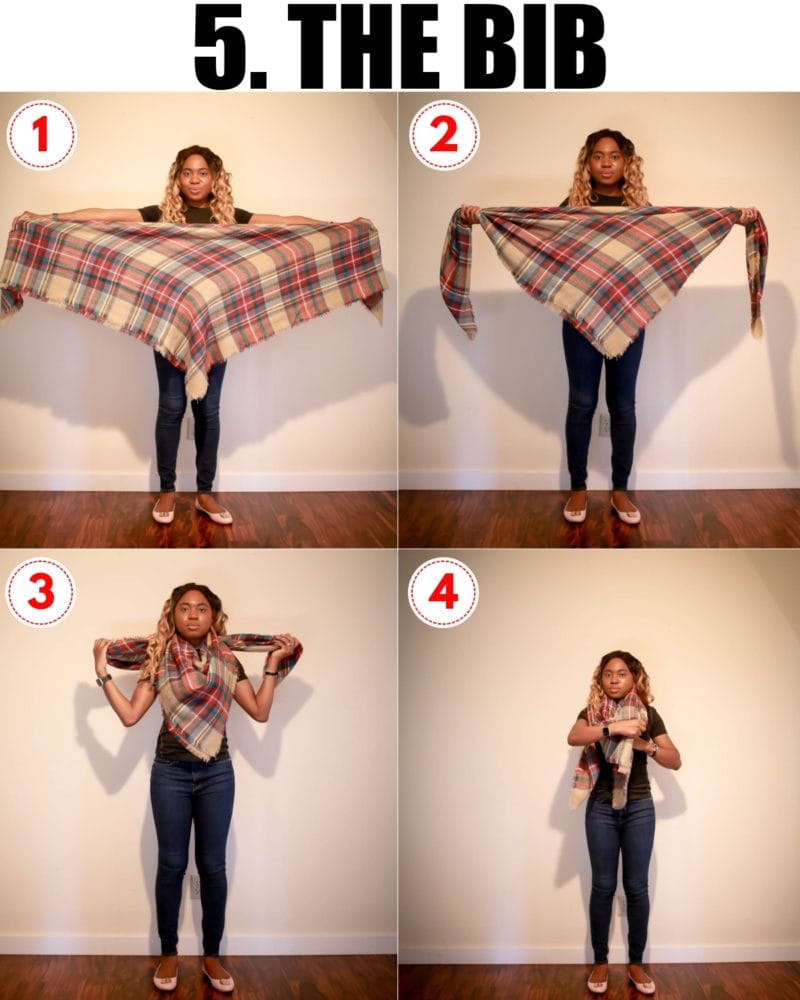 5. THE BIB

1

2

3

4