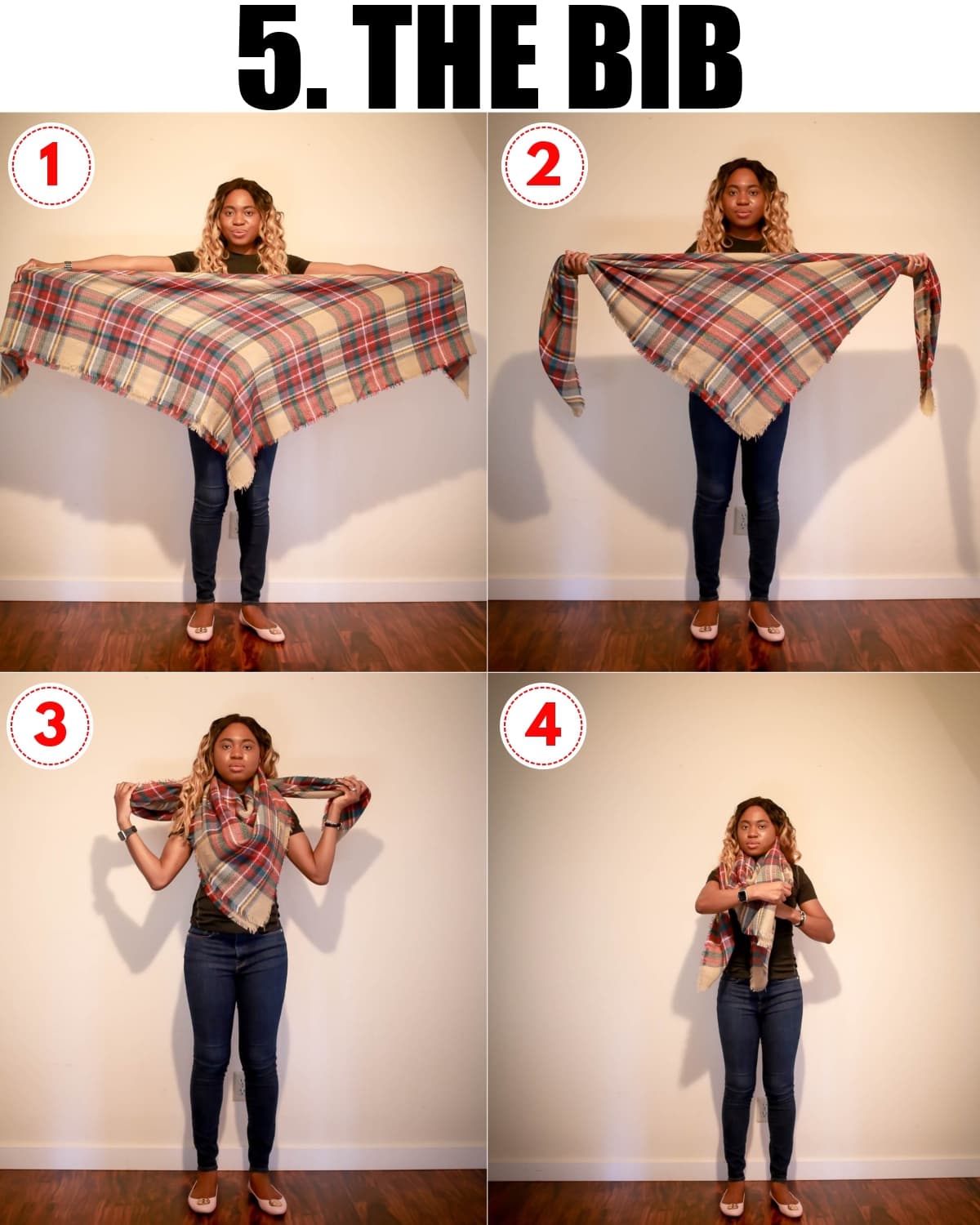 5. THE BIB

1

2

3

4