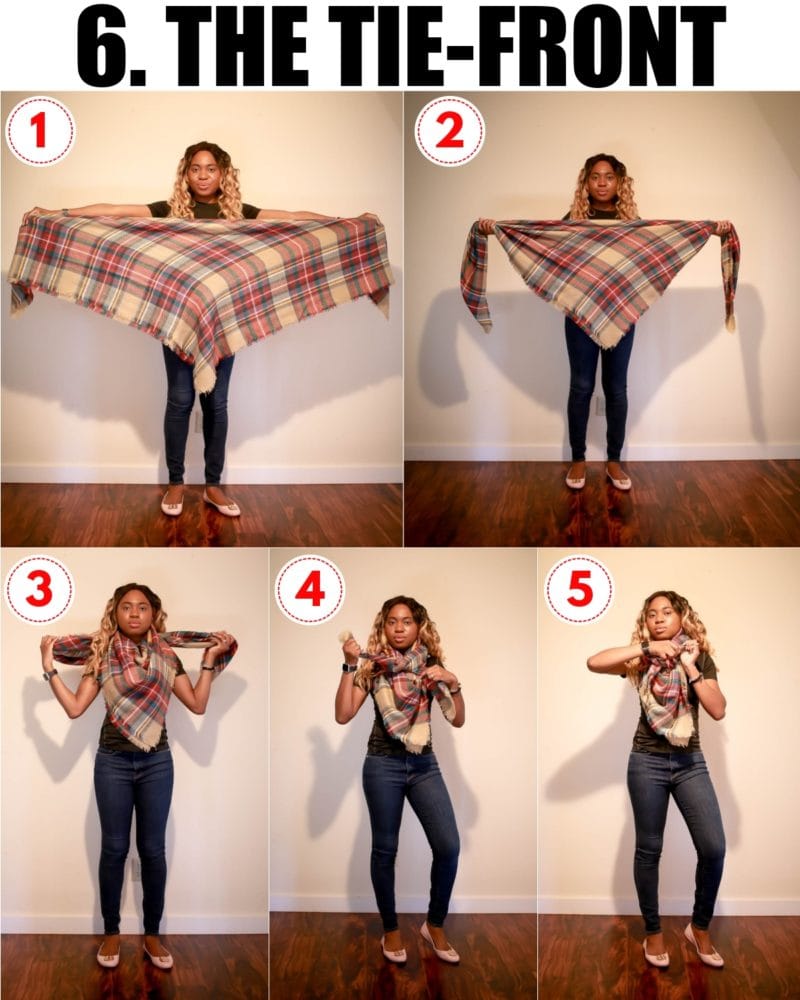 6. THE TIE-FRONT

1

2

3

4

5