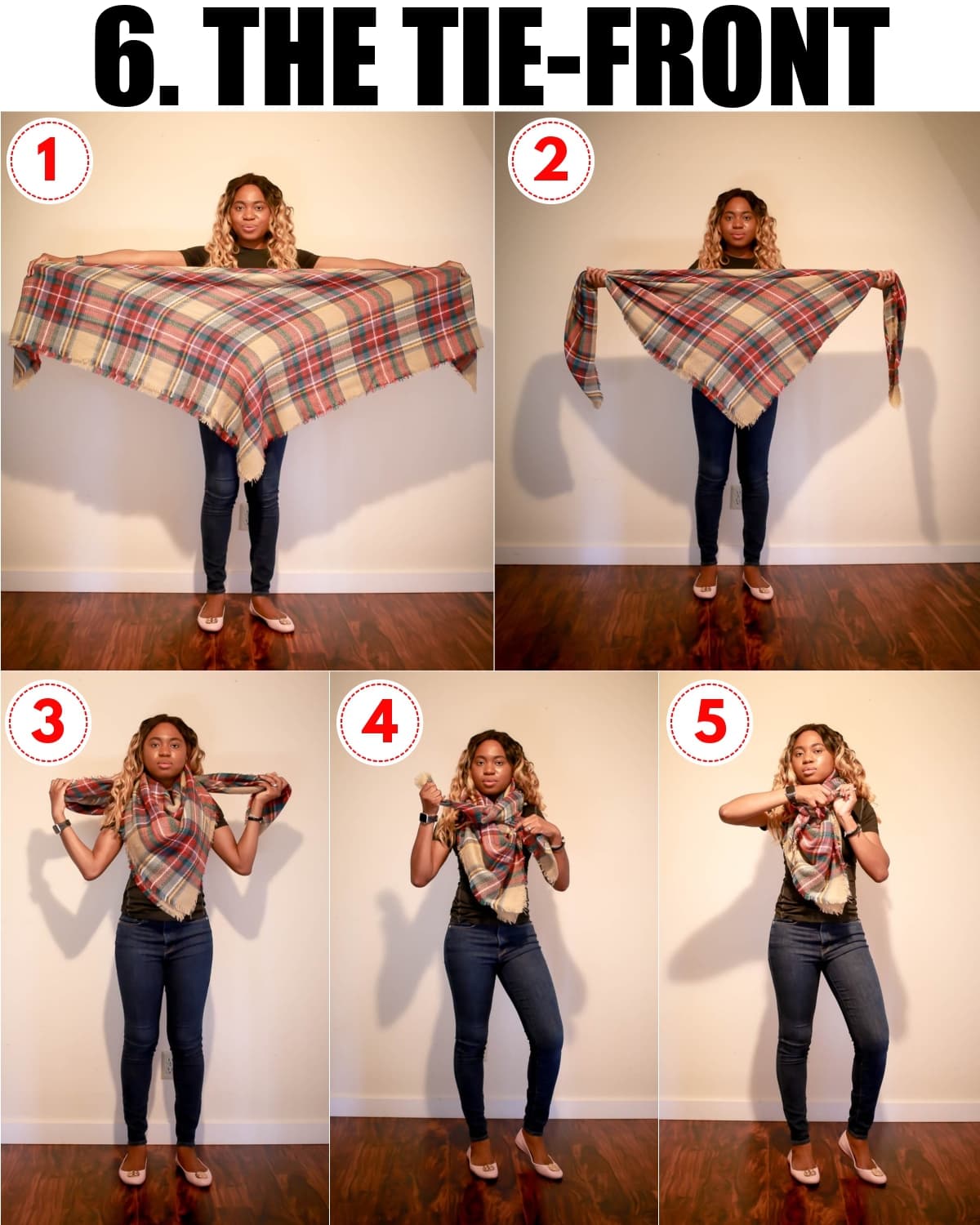 6. THE TIE-FRONT

1

2

3

4

5