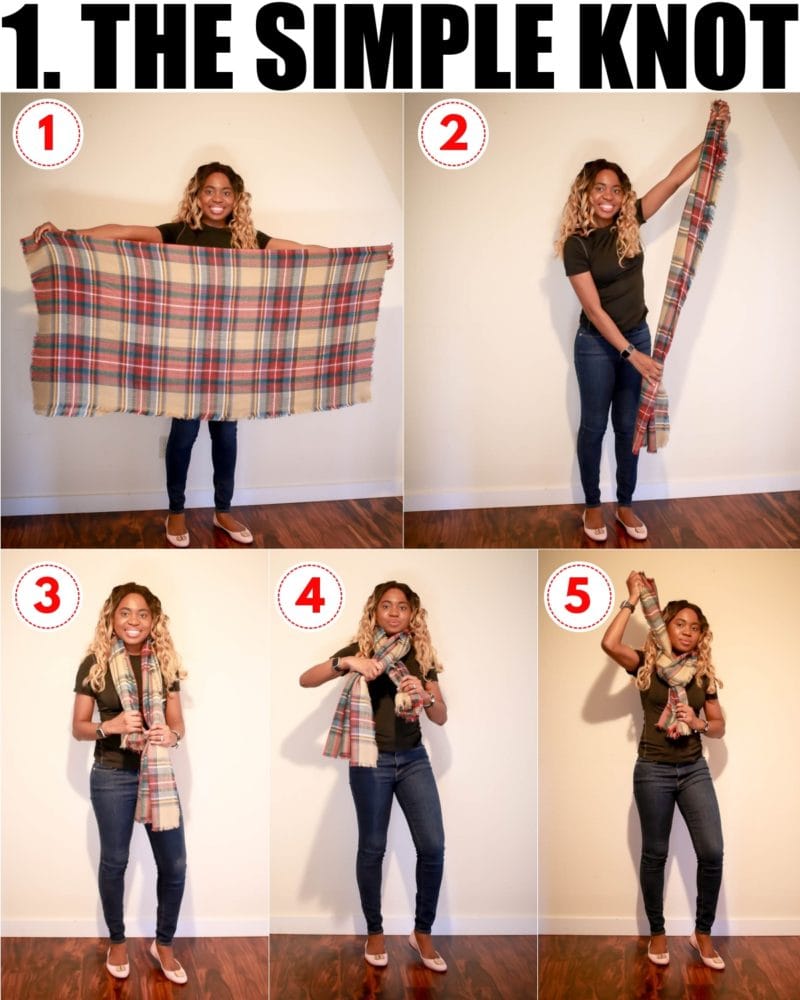 1. THE SIMPLE KNOT

1

2

3

4

5