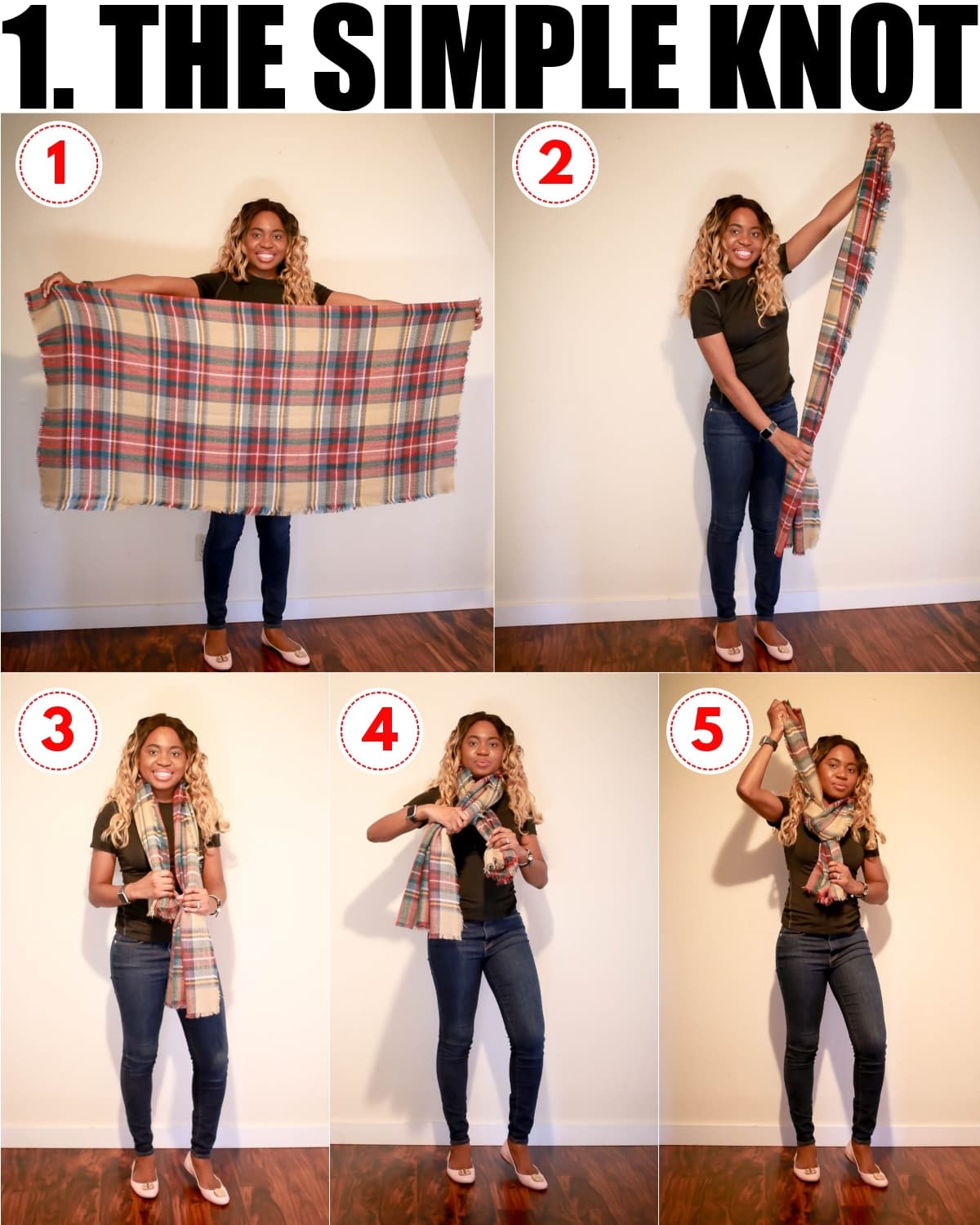 1. THE SIMPLE KNOT

1

2

3

4

5