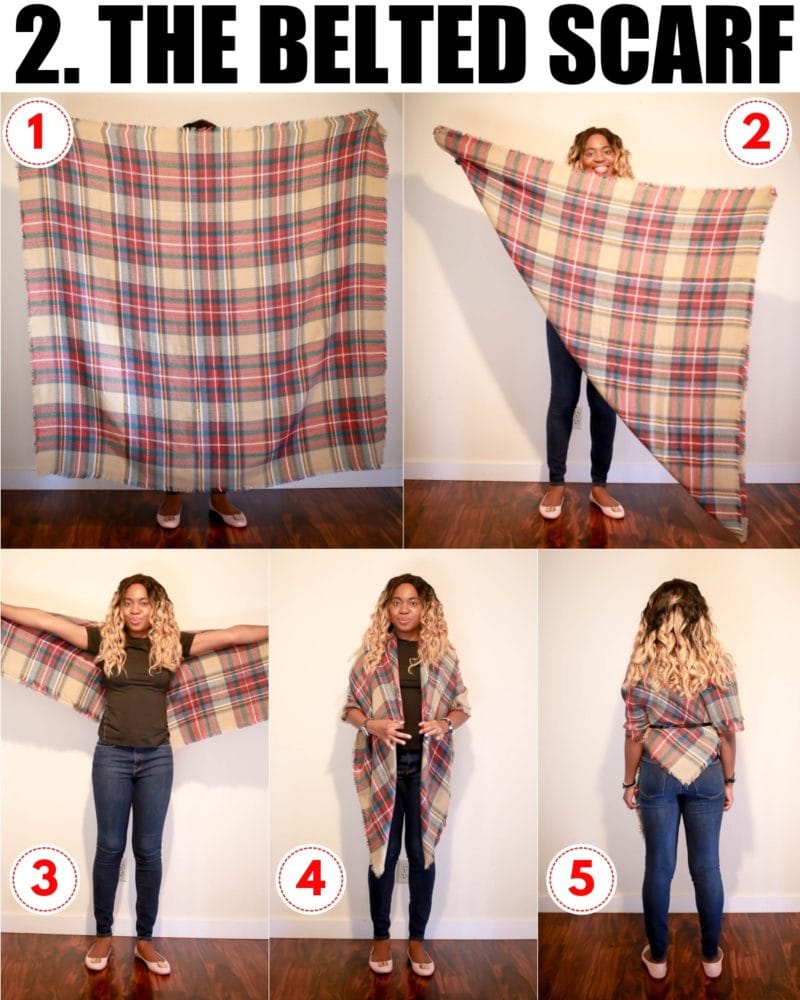 2. THE BELTED SCARF

1

2

3

4

5