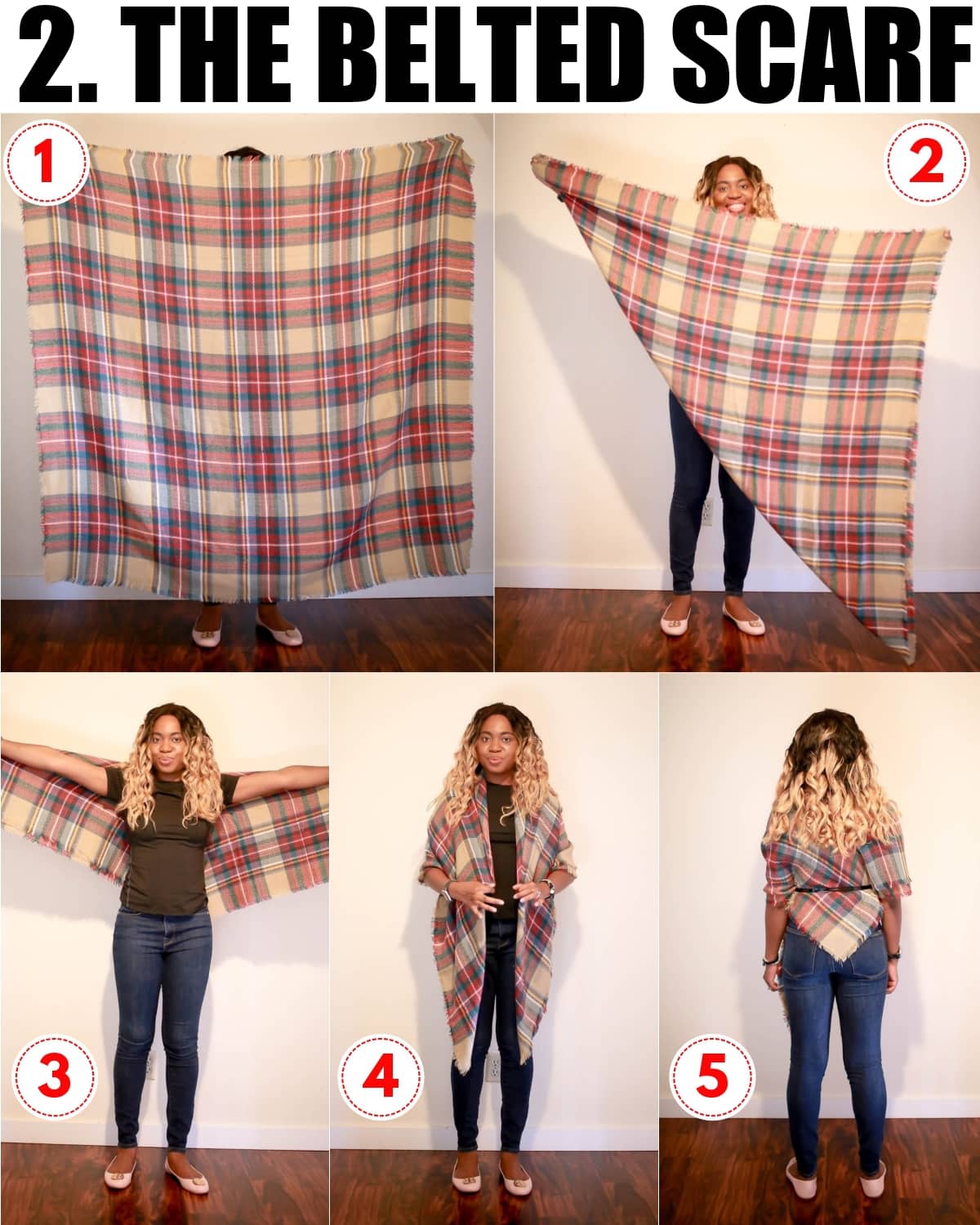 2. THE BELTED SCARF

1

2

3

4

5