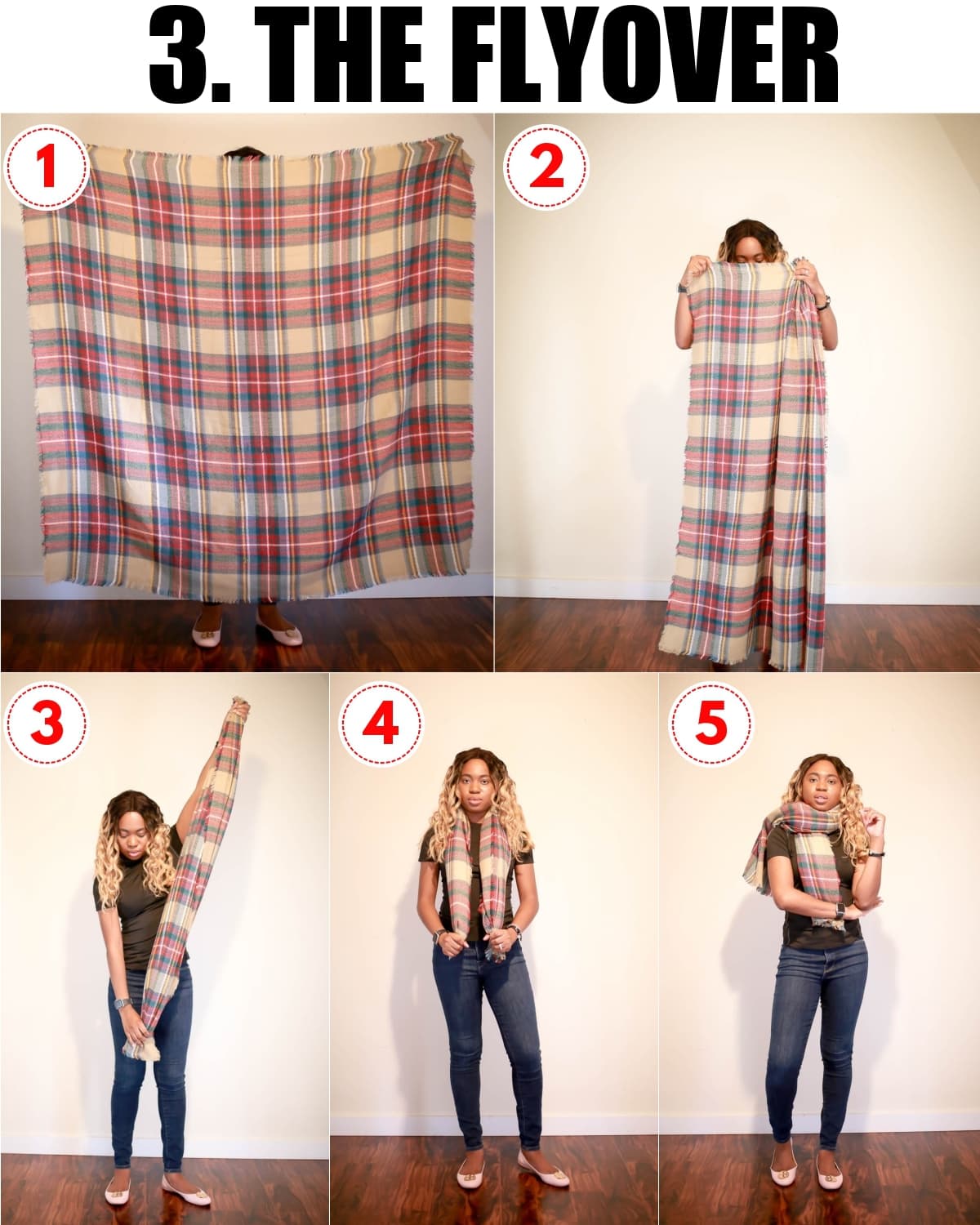 3. THE FLYOVER

1

2

3

4

5